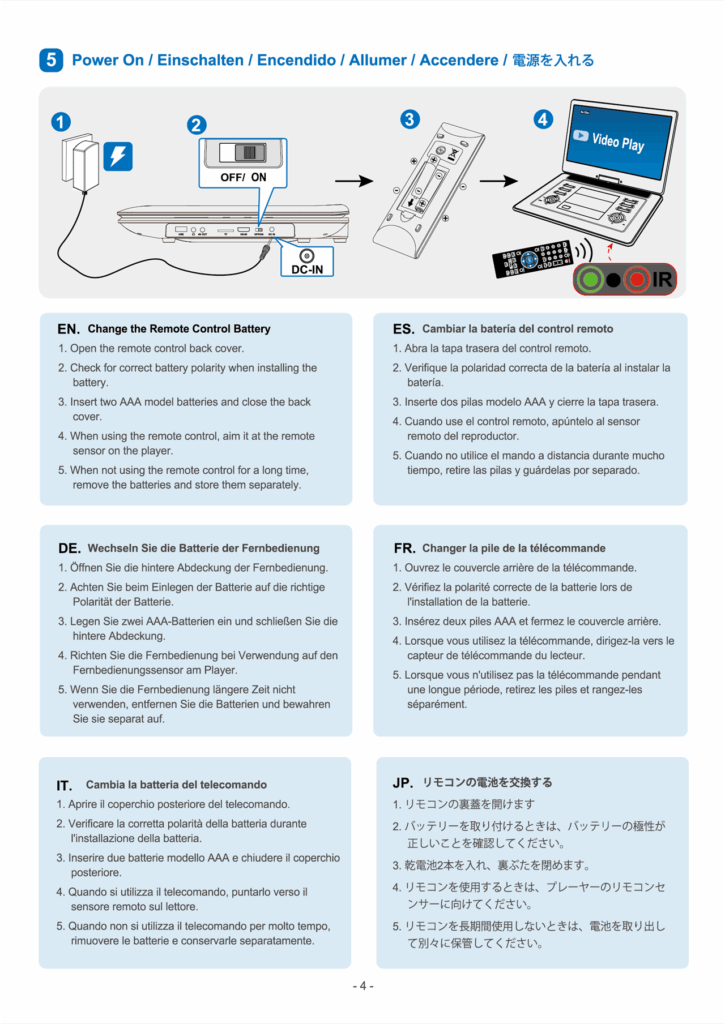 5 Power On / Einschalten / Encendido / Allumer / Accendere / 電源を入れる

1
2
OFF/ ON
DC-IN
3
4
Video Play
IR

EN. Change the Remote Control Battery
1. Open the remote control back cover.
2. Check for correct battery polarity when installing the battery.
3. Insert two AAA model batteries and close the back cover.
4. When using the remote control, aim it at the remote sensor on the player.
5. When not using the remote control for a long time, remove the batteries and store them separately.

ES. Cambiar la batería del control remoto
1. Abra la tapa trasera del control remoto.
2. Verifique la polaridad correcta de la batería al instalar la batería.
3. Inserte dos pilas modelo AAA y cierre la tapa trasera.
4. Cuando use el control remoto, apúntelo al sensor remoto del reproductor.
5. Cuando no utilice el mando a distancia durante mucho tiempo, retire las pilas y guárdelas por separado.

DE. Wechseln Sie die Batterie der Fernbedienung
1. Öffnen Sie die hintere Abdeckung der Fernbedienung.
2. Achten Sie beim Einlegen der Batterie auf die richtige Polarität der Batterie.
3. Legen Sie zwei AAA-Batterien ein und schließen Sie die hintere Abdeckung.
4. Richten Sie die Fernbedienung bei Verwendung auf den Fernbedienungssensor am Player.
5. Wenn Sie die Fernbedienung längere Zeit nicht verwenden, entfernen Sie die Batterien und bewahren Sie sie separat auf.

FR. Changer la pile de la télécommande
1. Ouvrez le couvercle arrière de la télécommande.
2. Vérifiez la polarité correcte de la batterie lors de l'installation de la batterie.
3. Insérez deux piles AAA et fermez le couvercle arrière.
4. Lorsque vous utilisez la télécommande, dirigez-la vers le capteur de télécommande du lecteur.
5. Lorsque vous n'utilisez pas la télécommande pendant une longue période, retirez les piles et rangez-les séparément.

IT. Cambia la batteria del telecomando
1. Aprire il coperchio posteriore del telecomando.
2. Verificare la corretta polarità della batteria durante l'installazione della batteria.
3. Inserire due batterie modello AAA e chiudere il coperchio posteriore.
4. Quando si utilizza il telecomando, puntarlo verso il sensore remoto sul lettore.
5. Quando non si utilizza il telecomando per molto tempo, rimuovere le batterie e conservarle separatamente.

JP. リモコンの電池を交換する
1. リモコンの裏蓋を開けます
2. バッテリーを取り付けるときは、バッテリーの極性が正しいことを確認してください。
3. 乾電池2本を入れ、裏ぶたを閉めます。
4. リモコンを使用するときは、プレーヤーのリモコンセンサーに向けてください。
5. リモコンを長期間使用しないときは、電池を取り出して別々に保管してください。

- 4 -