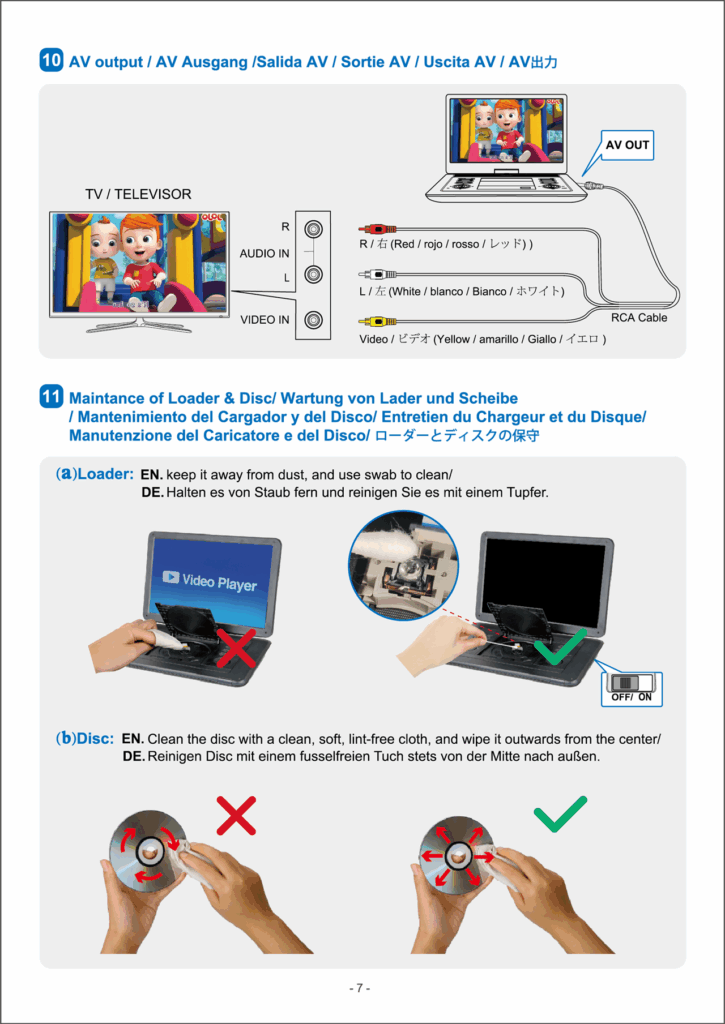 10 AV output / AV Ausgang /Salida AV / Sortie AV / Uscita AV / AV出力

AV OUT

TV / TELEVISOR

R

AUDIO IN

L

VIDEO IN

R / 右 (Red / rojo / rosso / レッド) )

L / 左 (White / blanco / Bianco / ホワイト)

Video / ビデオ (Yellow / amarillo / Giallo / イエロ )

RCA Cable

11 Maintance of Loader & Disc/ Wartung von Lader und Scheibe / Mantenimiento del Cargador y del Disco/ Entretien du Chargeur et du Disque/ Manutenzione del Caricatore e del Disco/ ローダーとディスクの保守

(a)Loader: EN. keep it away from dust, and use swab to clean/
DE. Halten es von Staub fern und reinigen Sie es mit einem Tupfer.

Video Player

OFF/ ON

(b)Disc: EN. Clean the disc with a clean, soft, lint-free cloth, and wipe it outwards from the center/
DE. Reinigen Disc mit einem fusselfreien Tuch stets von der Mitte nach außen.

- 7 -